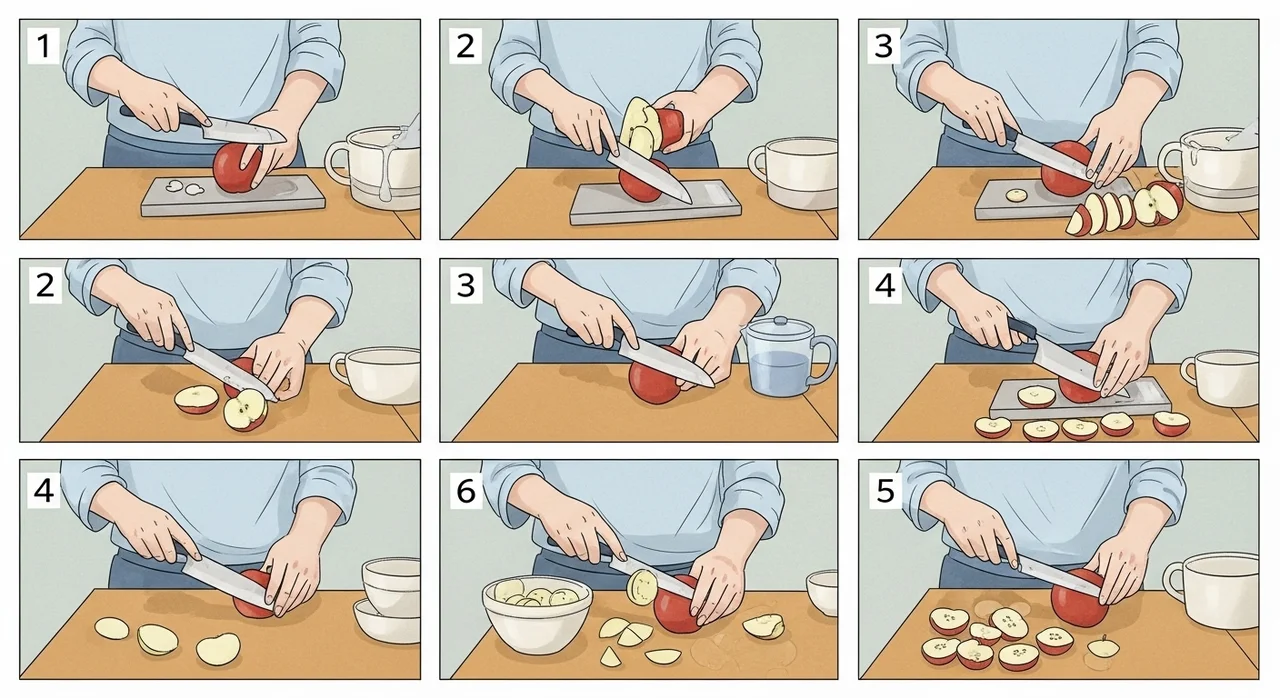 1

2

3

2

3

4

4

6

5