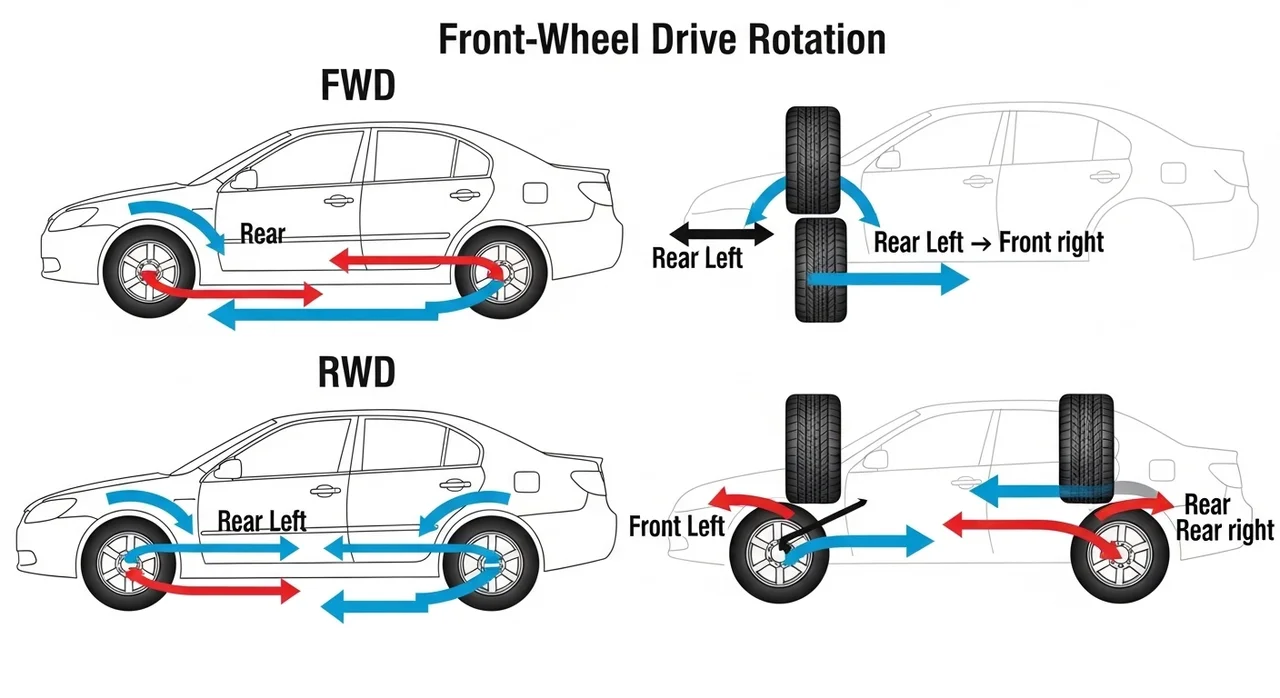 Front-Wheel Drive Rotation

FWD

Rear

Rear Left

Rear Left → Front right

RWD

Rear Left

Front Left

Rear

Rear right